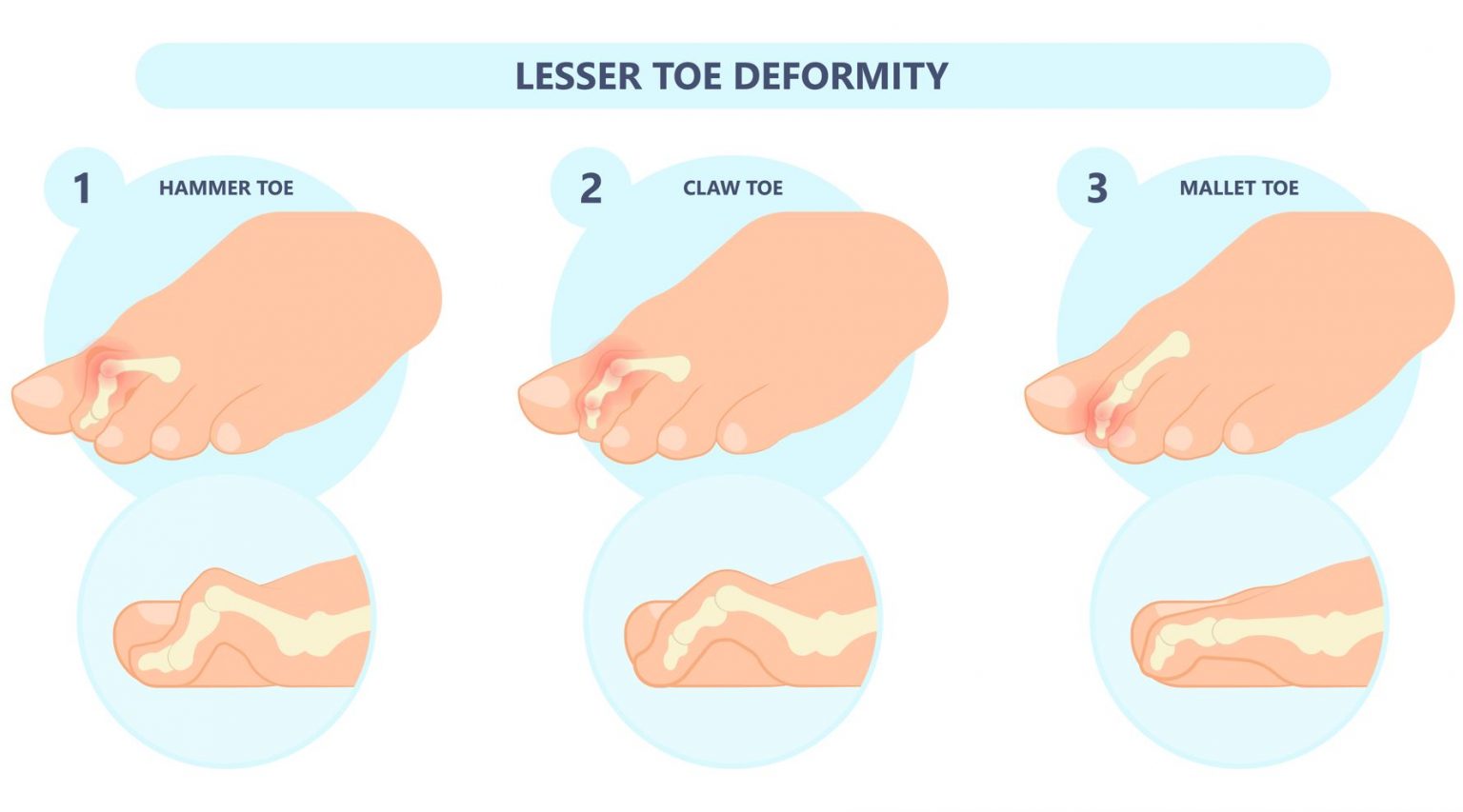 LESSER TOE DEFORMITY

1 HAMMER TOE

2 CLAW TOE

3 MALLET TOE