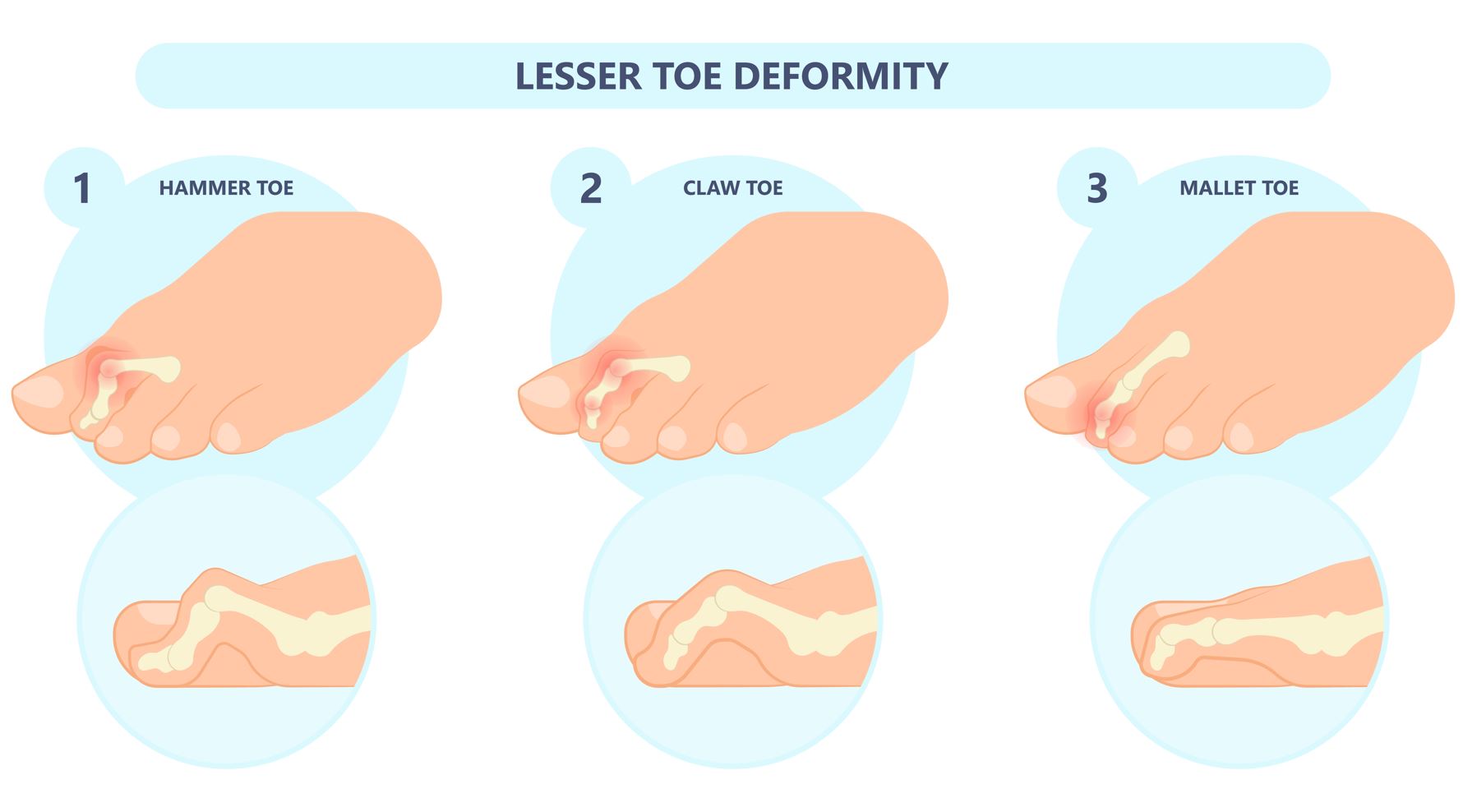 LESSER TOE DEFORMITY

1 HAMMER TOE

2 CLAW TOE

3 MALLET TOE